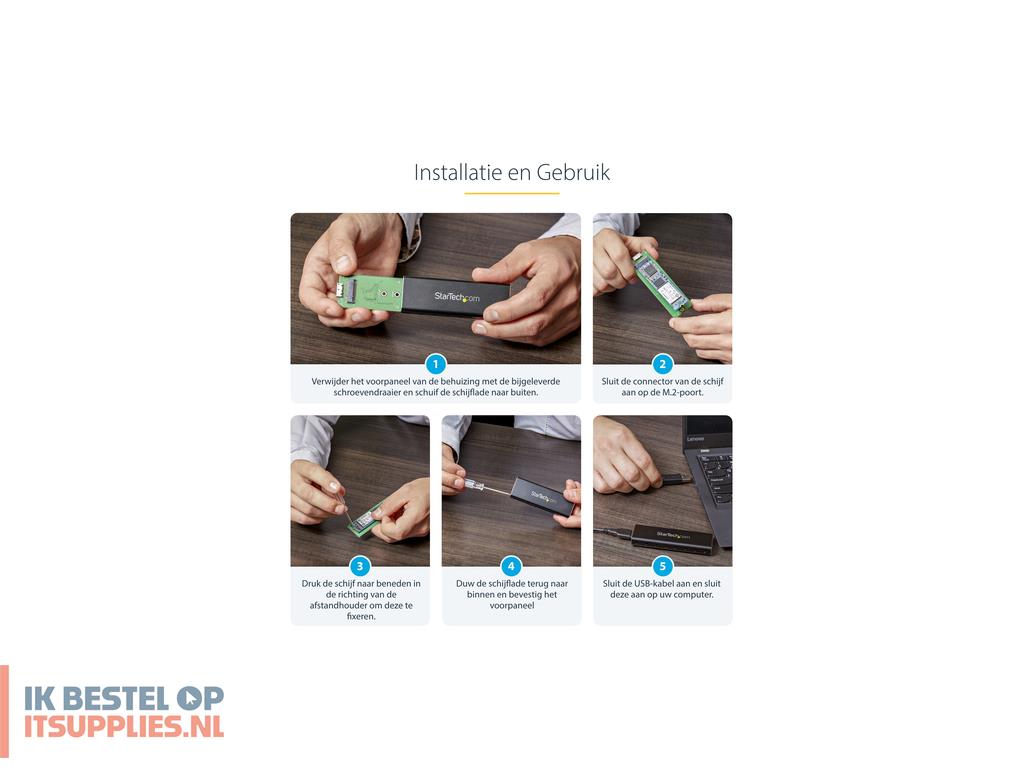 Installatie en Gebruik

StarTech.com

1

Verwijder het voorpaneel van de behuizing met de bijgeleverde schroevendraaier en schuif de schijflade naar buiten.

2

Sluit de connector van de schijf aan op de M.2-poort.

3

Druk de schijf naar beneden in de richting van de afstandhouder om deze te fixeren.

StarTech.com

4

Duw de schijflade terug naar binnen en bevestig het voorpaneel

Lenovo

5

Sluit de USB-kabel aan en sluit deze aan op uw computer.

IK BESTEL OP
ITSUPPLIES.NL