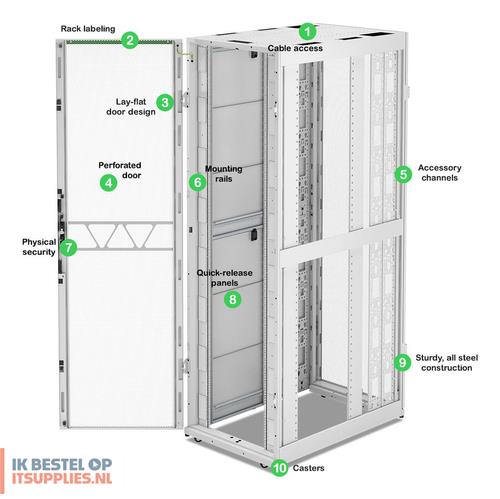 Rack labeling
2
1
Cable access
Lay-flat door design
3
Perforated door
4
6
Mounting rails
5
Accessory channels
Physical security
7
Quick-release panels
8
9
Sturdy, all steel construction
10
Casters
IK BESTEL OP ITSUPPLIES.NL