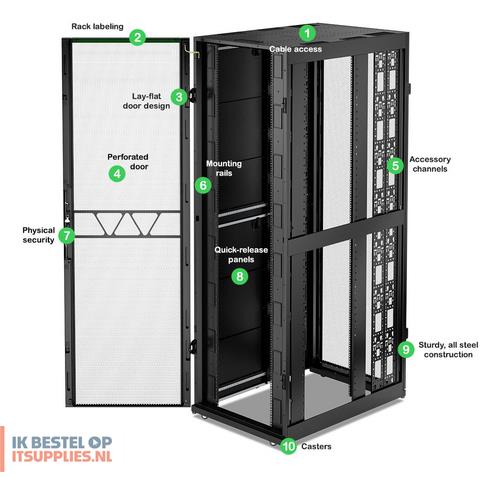 Rack labeling
2
1
Cable access
Lay-flat door design
3
Perforated door
4
Mounting rails
6
5
Accessory channels
Physical security
7
Quick-release panels
8
9
Sturdy, all steel construction
10
Casters
IK BESTEL OP
ITSUPPLIES.NL