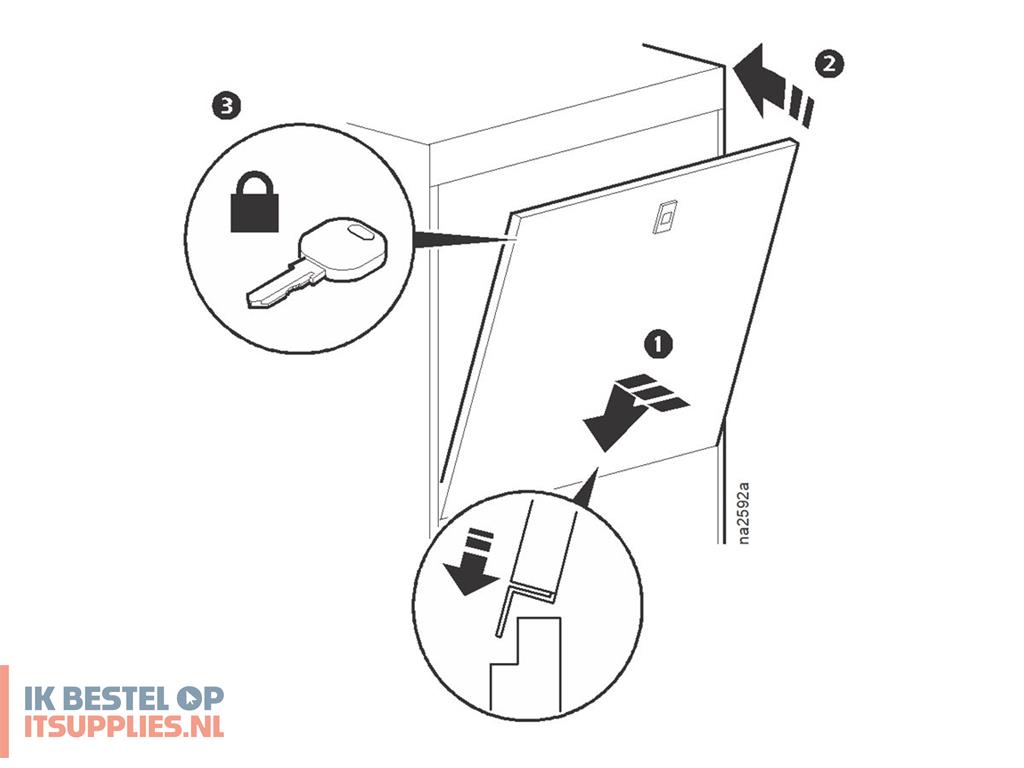 3

2

1

na2592a

IK BESTEL OP
ITSUPPLIES.NL