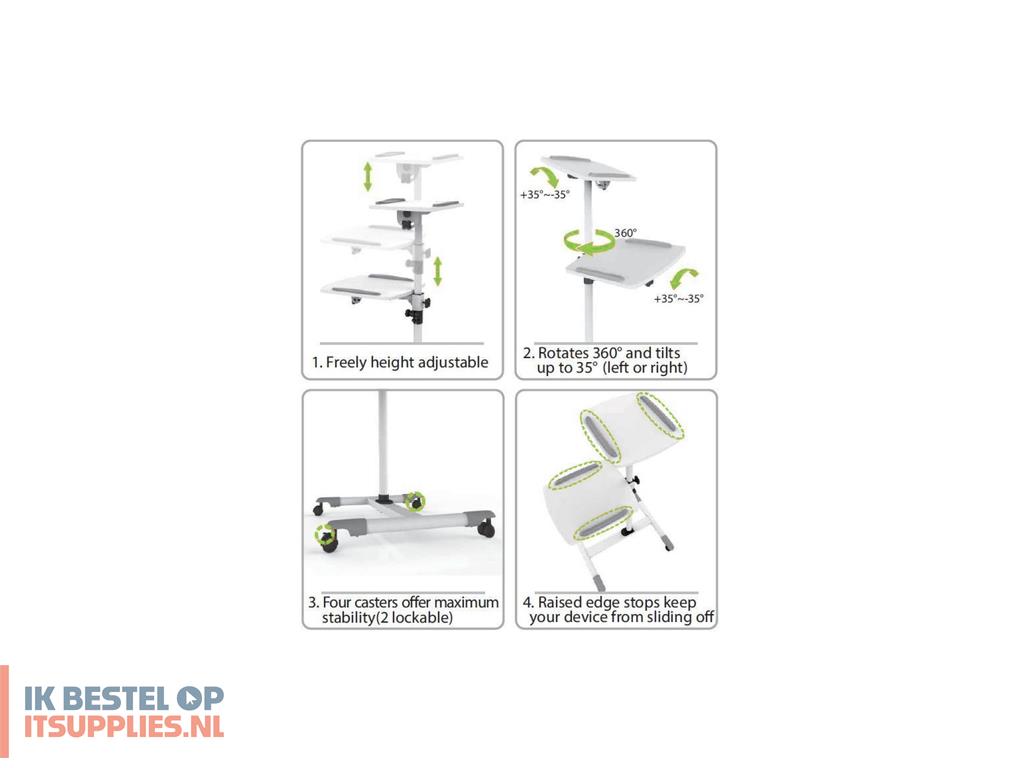 1. Freely height adjustable

+35°~-35°

360°

+35°~-35°

2. Rotates 360° and tilts up to 35° (left or right)

3. Four casters offer maximum stability(2 lockable)

4. Raised edge stops keep your device from sliding off

IK BESTEL OP
ITSUPPLIES.NL